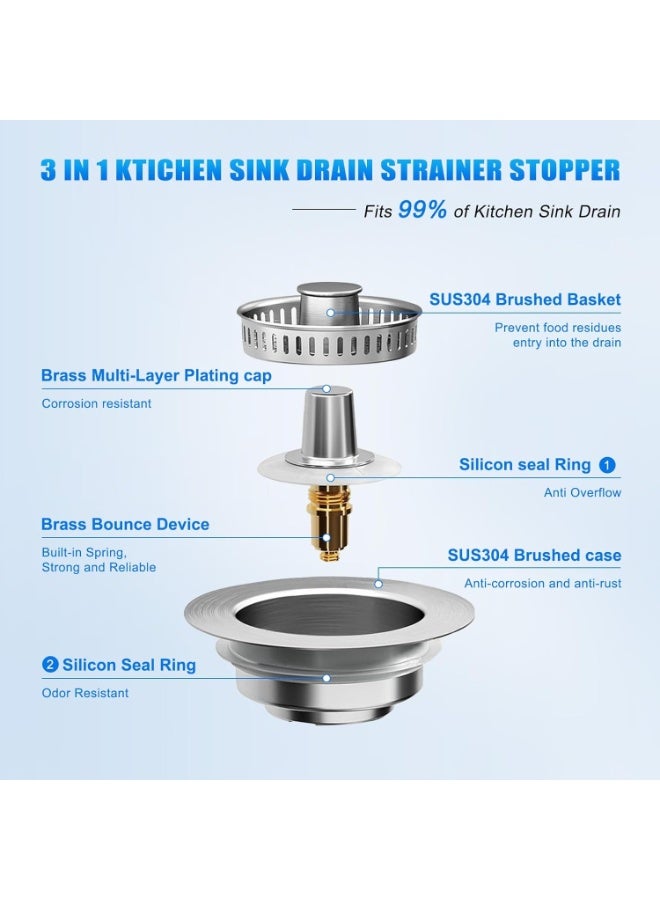 3 IN 1 KTICHEN SINK DRAIN STRAINER STOPPER

Fits 99% of Kitchen Sink Drain

SUS304 Brushed Basket

Prevent food residues entry into the drain

Brass Multi-Layer Plating cap

Corrosion resistant

Silicon seal Ring 1

Anti Overflow

Brass Bounce Device

Built-in Spring, Strong and Reliable

SUS304 Brushed case

Anti-corrosion and anti-rust

2 Silicon Seal Ring

Odor Resistant